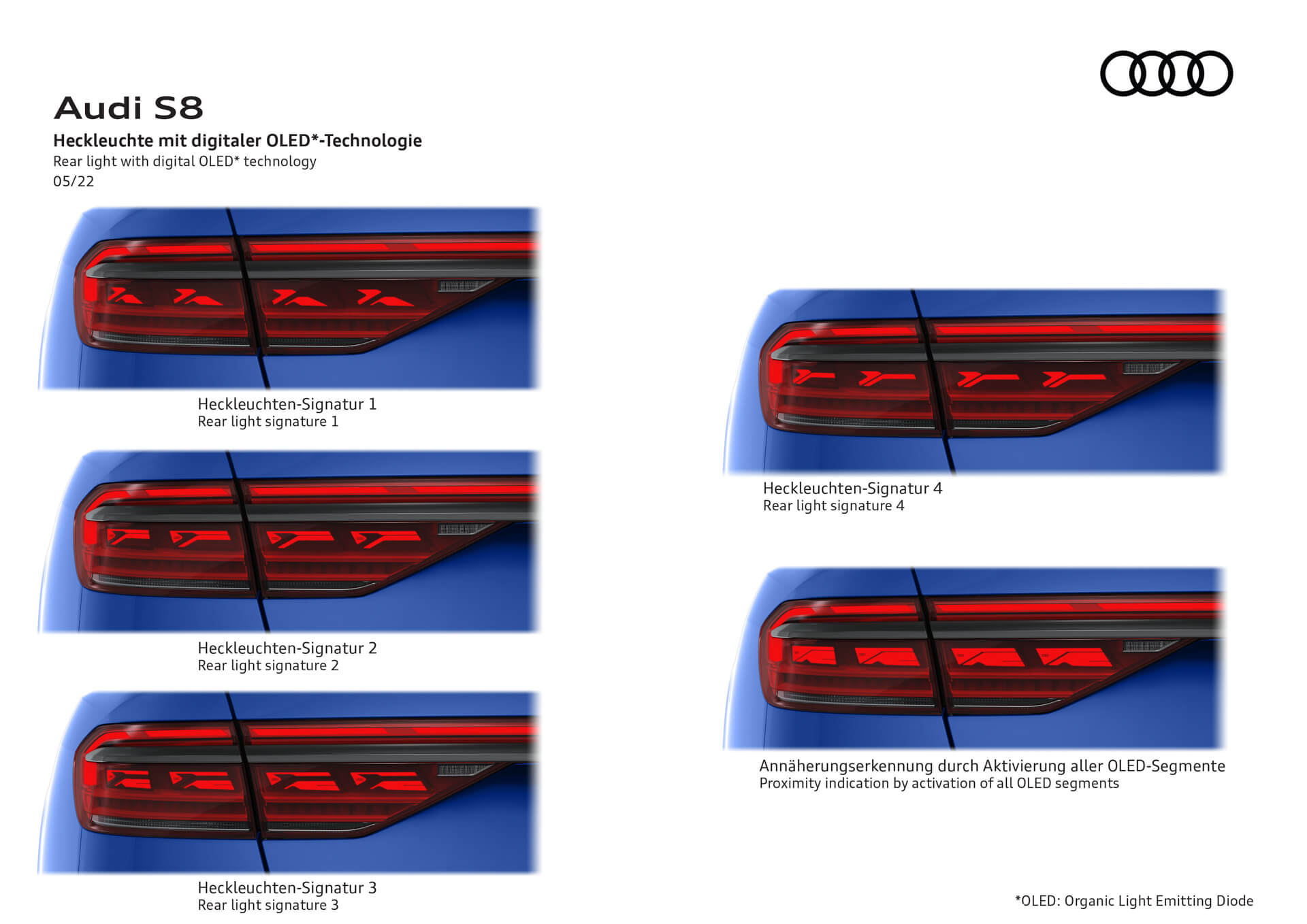 Audi S8

Heckleuchte mit digitaler OLED*-Technologie
Rear light with digital OLED* technology
05/22

Heckleuchten-Signatur 1
Rear light signature 1

Heckleuchten-Signatur 2
Rear light signature 2

Heckleuchten-Signatur 3
Rear light signature 3

Heckleuchten-Signatur 4
Rear light signature 4

Annäherungserkennung durch Aktivierung aller OLED-Segmente
Proximity indication by activation of all OLED segments

*OLED: Organic Light Emitting Diode